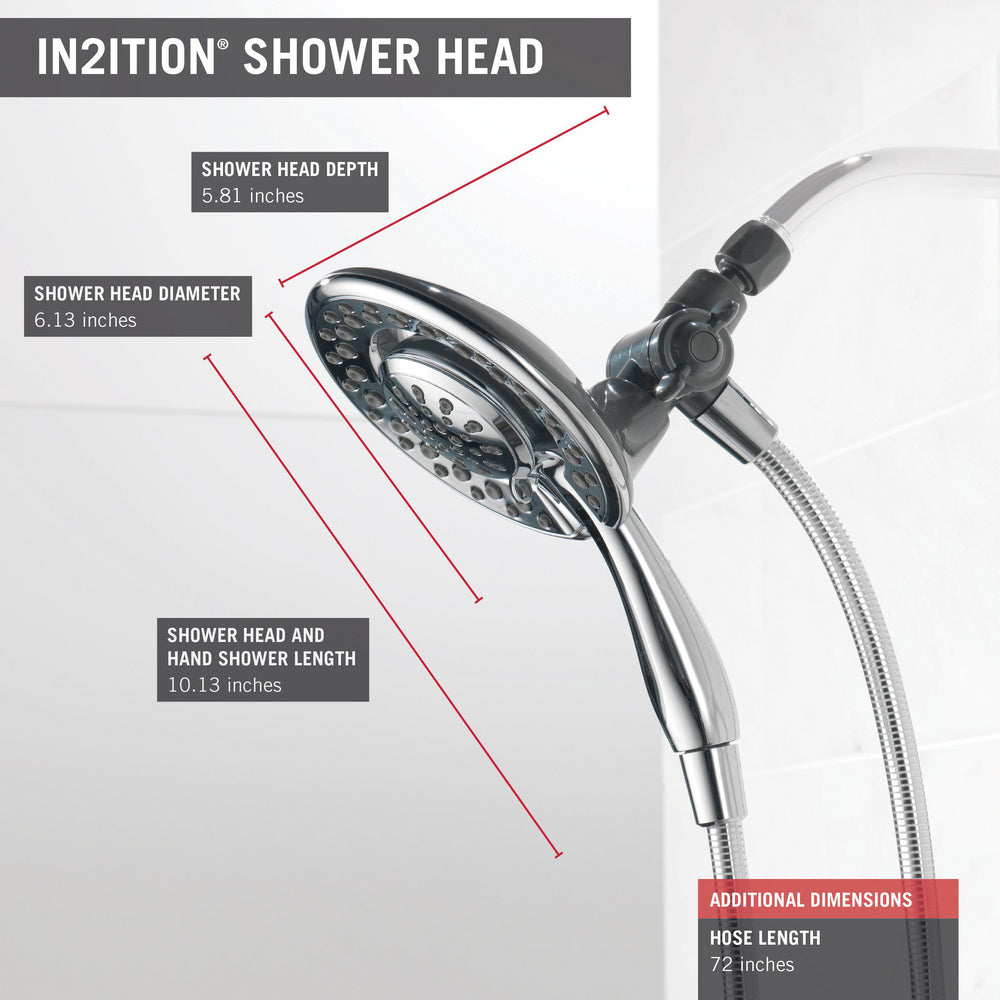 IN2ITION® SHOWER HEAD

SHOWER HEAD DEPTH
5.81 inches

SHOWER HEAD DIAMETER
6.13 inches

SHOWER HEAD AND HAND SHOWER LENGTH
10.13 inches

ADDITIONAL DIMENSIONS

HOSE LENGTH
72 inches