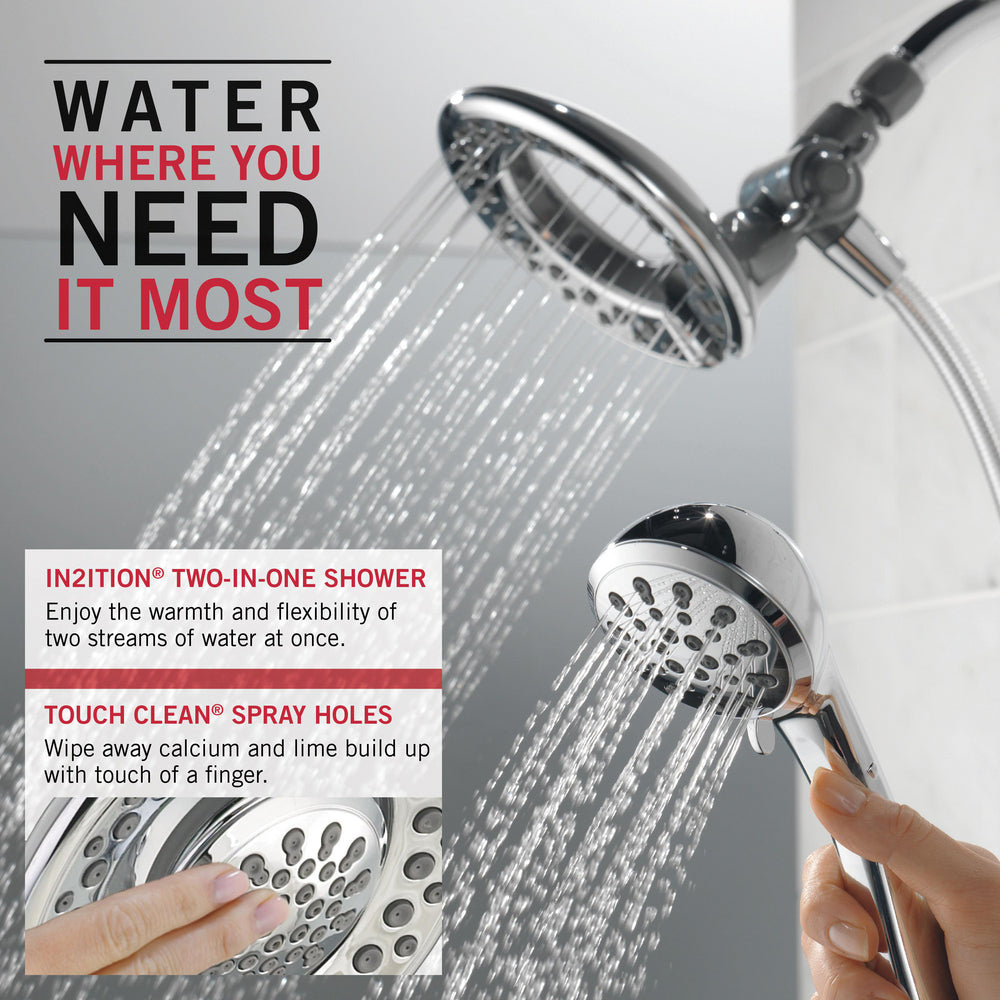 WATER
WHERE YOU
NEED
IT MOST

IN2ITION® TWO-IN-ONE SHOWER
Enjoy the warmth and flexibility of two streams of water at once.

TOUCH CLEAN® SPRAY HOLES
Wipe away calcium and lime build up with touch of a finger.