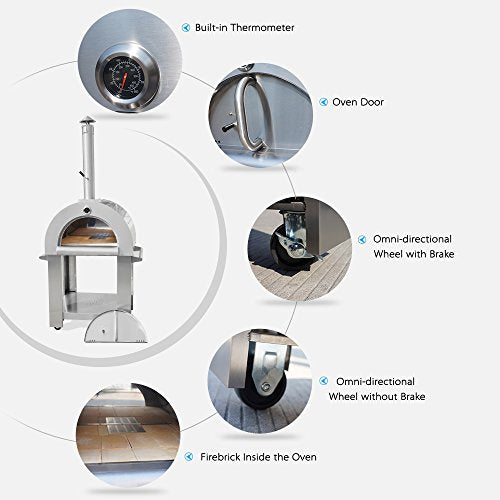 Built-in Thermometer

Oven Door

Omni-directional Wheel with Brake

Omni-directional Wheel without Brake

Firebrick Inside the Oven